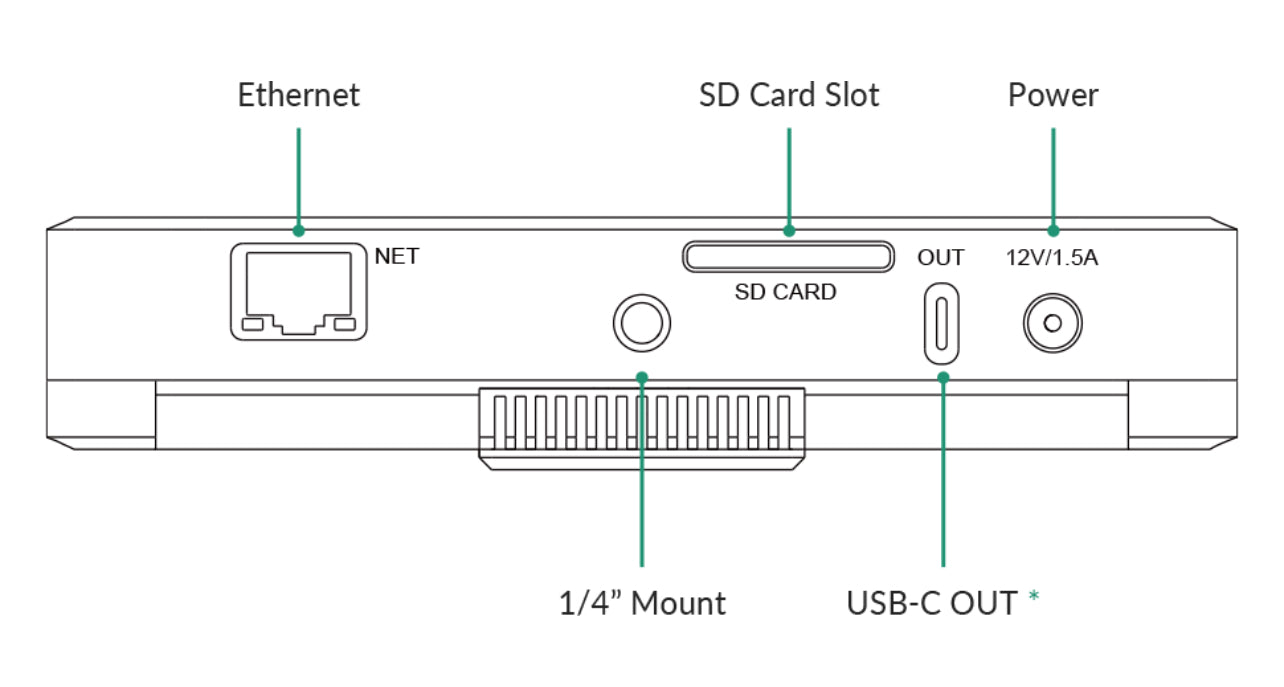 Ethernet

SD Card Slot

Power

NET

SD CARD

OUT

12V/1.5A

1/4” Mount

USB-C OUT *